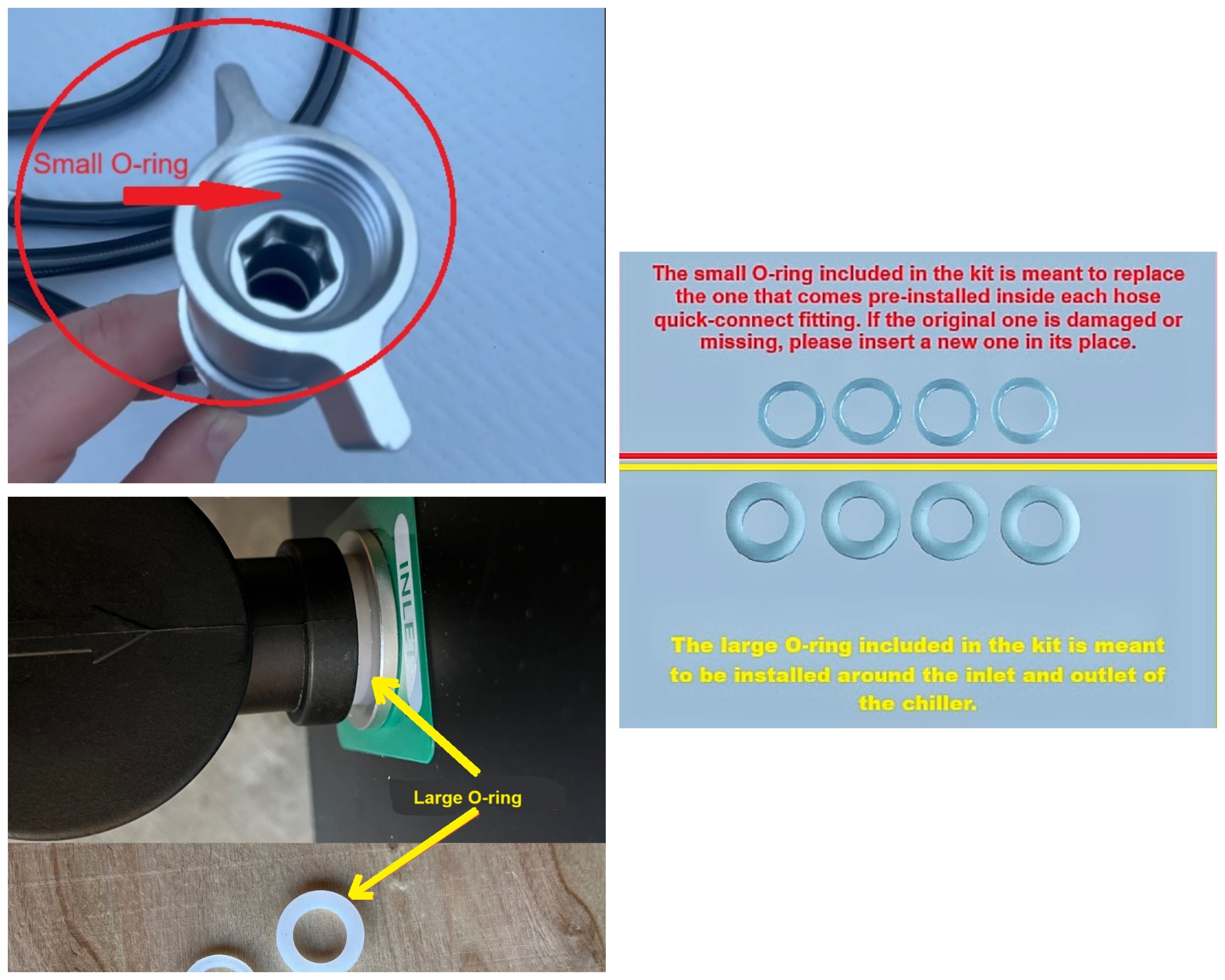 Small O-ring

INLET

Large O-ring

The small O-ring included in the kit is meant to replace the one that comes pre-installed inside each hose quick-connect fitting. If the original one is damaged or missing, please insert a new one in its place.

The large O-ring included in the kit is meant to be installed around the inlet and outlet of the chiller.